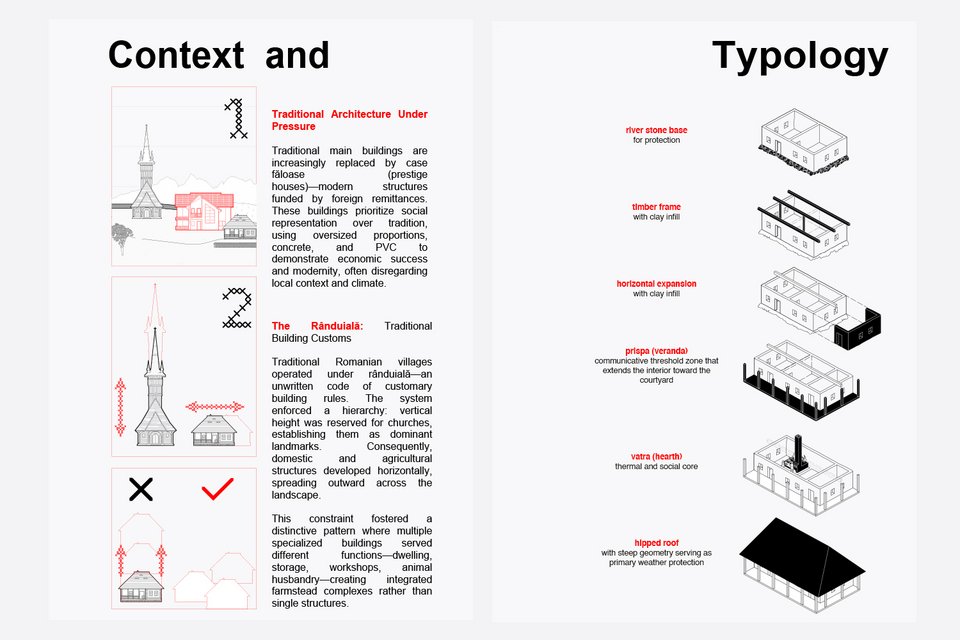 Context and

1

Traditional Architecture Under Pressure

Traditional main buildings are increasingly replaced by case făloase (prestige houses)—modern structures funded by foreign remittances. These buildings prioritize social representation over tradition, using oversized proportions, concrete, and PVC to demonstrate economic success and modernity, often disregarding local context and climate.

2

The Rânduială: Traditional Building Customs

Traditional Romanian villages operated under rânduială—an unwritten code of customary building rules. The system enforced a hierarchy: vertical height was reserved for churches, establishing them as dominant landmarks. Consequently, domestic and agricultural structures developed horizontally, spreading outward across the landscape.

This constraint fostered a distinctive pattern where multiple specialized buildings served different functions—dwelling, storage, workshops, animal husbandry—creating integrated farmstead complexes rather than single structures.

Typology

river stone base
for protection

timber frame
with clay infill

horizontal expansion
with clay infill

prispa (veranda)
communicative threshold zone that extends the interior toward the courtyard

vatra (hearth)
thermal and social core

hipped roof
with steep geometry serving as primary weather protection